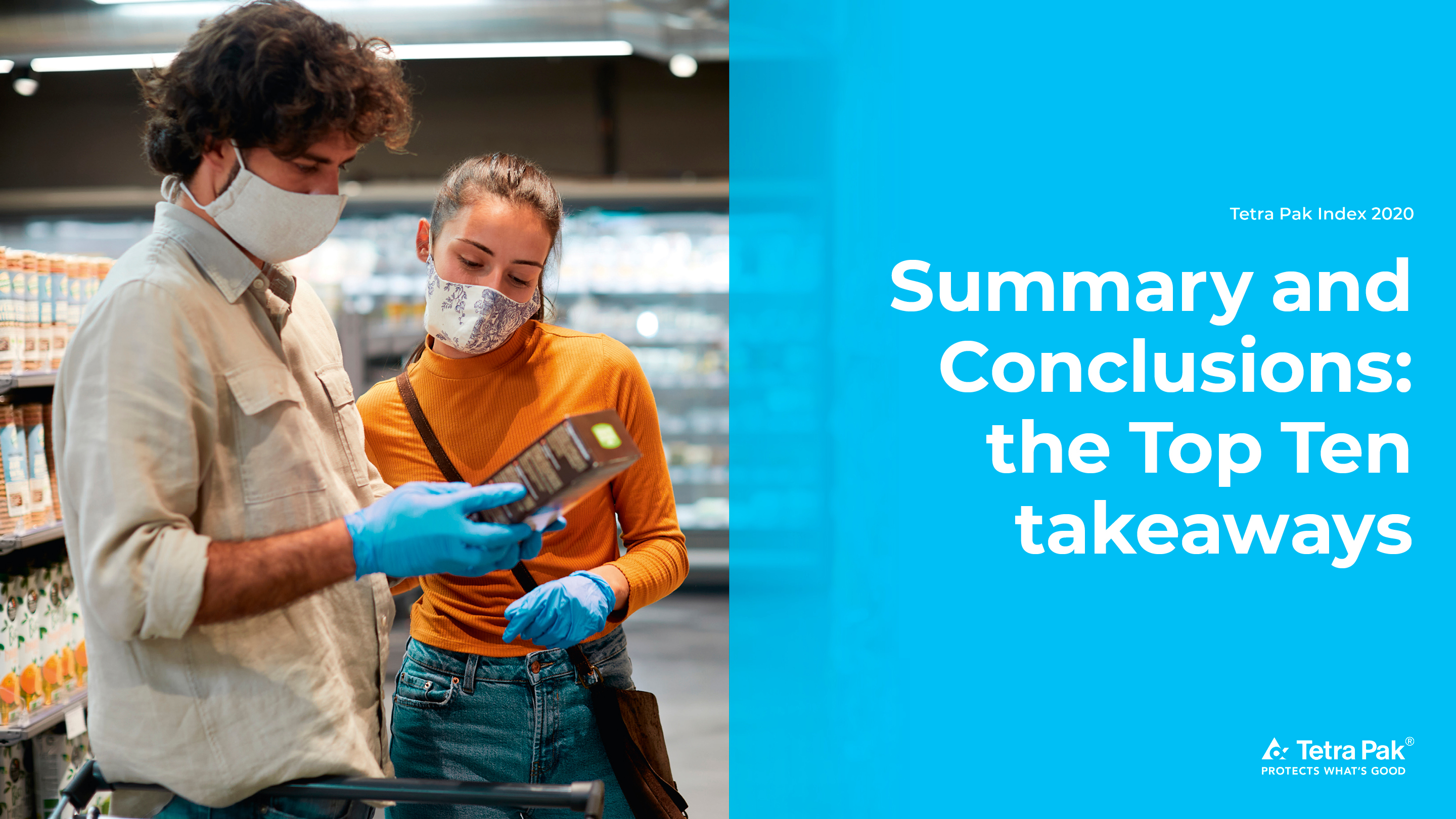 Tetra Pak Index 2020

Summary and Conclusions: the Top Ten takeaways

Tetra Pak®
PROTECTS WHAT'S GOOD