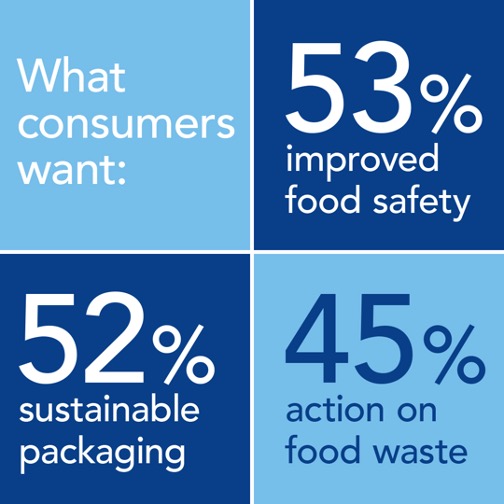 What consumers want:

53% improved food safety

52% sustainable packaging

45% action on food waste