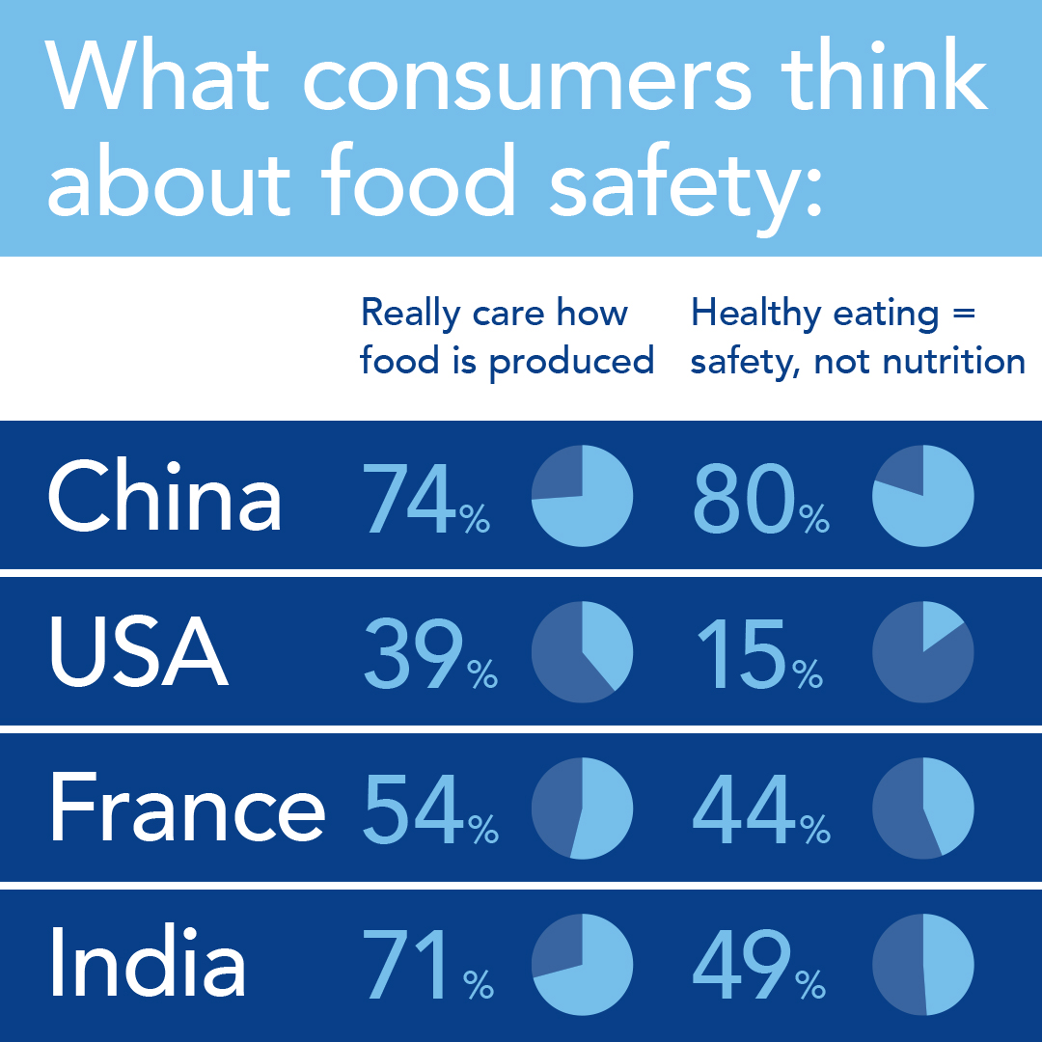 What consumers think about food safety:

| | Really care how food is produced | Healthy eating = safety, not nutrition |
|---|---|---|
| China | 74% | 80% |
| USA | 39% | 15% |
| France | 54% | 44% |
| India | 71% | 49% |