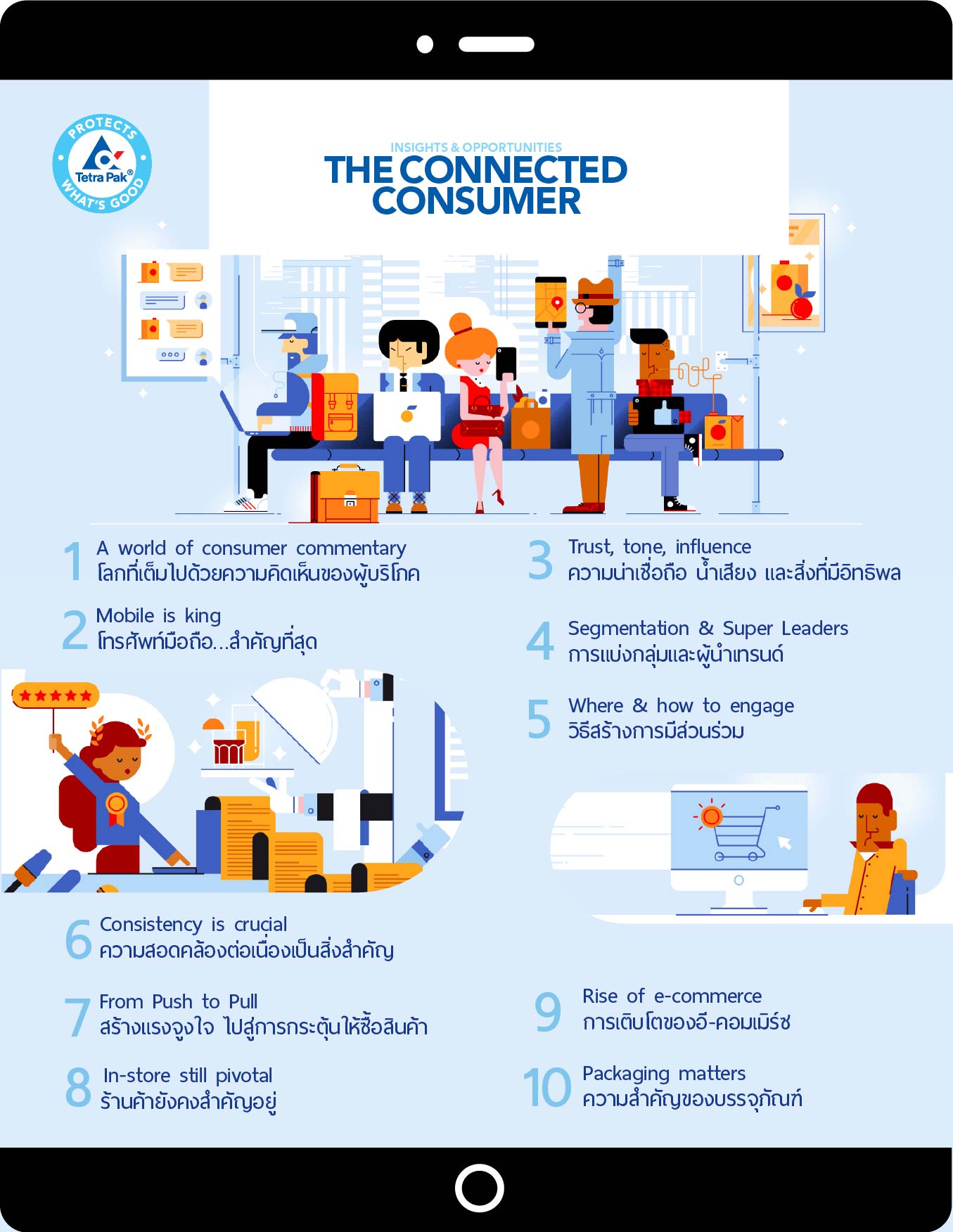 PROTECTS Tetra Pak® WHAT'S GOOD

INSIGHTS & OPPORTUNITIES
THE CONNECTED CONSUMER

1 A world of consumer commentary
โลกที่เต็มไปด้วยความคิดเห็นของผู้บริโภค

2 Mobile is king
โทรศัพท์มือถือ...สำคัญที่สุด

3 Trust, tone, influence
ความน่าเชื่อถือ น้ำเสียง และสิ่งที่มีอิทธิพล

4 Segmentation & Super Leaders
การแบ่งกลุ่มและผู้นำเทรนด์

5 Where & how to engage
วิธีสร้างการมีส่วนร่วม

6 Consistency is crucial
ความสอดคล้องต่อเนื่องเป็นสิ่งสำคัญ

7 From Push to Pull
สร้างแรงจูงใจ ไปสู่การกระตุ้นให้ซื้อสินค้า

8 In-store still pivotal
ร้านค้ายังคงสำคัญอยู่

9 Rise of e-commerce
การเติบโตของอี-คอมเมิร์ซ

10 Packaging matters
ความสำคัญของบรรจุภัณฑ์