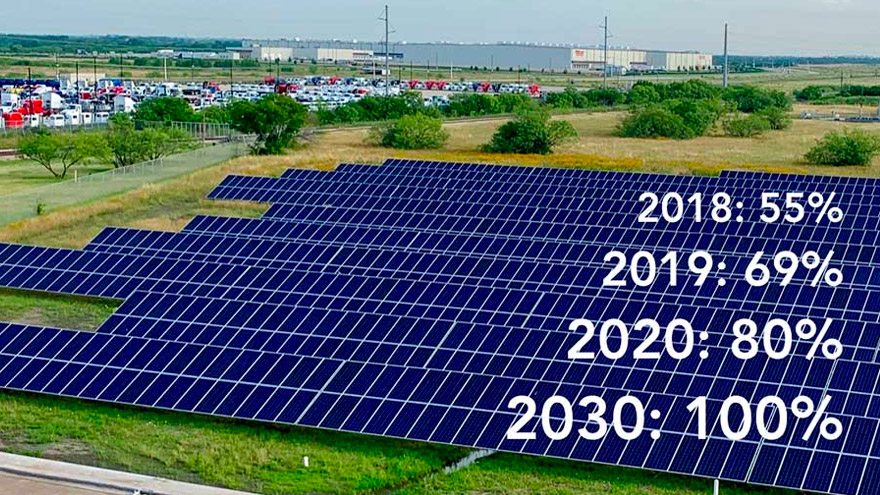 2018: 55%
2019: 69%
2020: 80%
2030: 100%